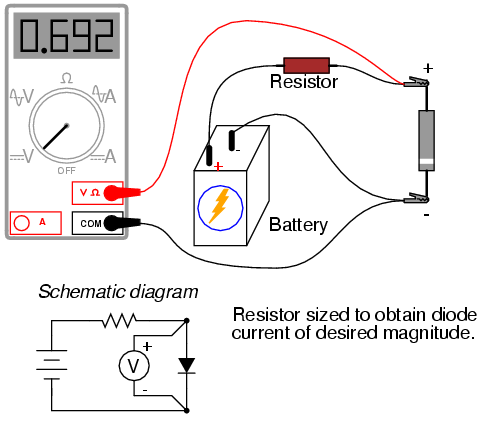 0.692

Ω
V
A
V
A
OFF

V Ω
A
COM

Resistor
+
-
+
-
Battery

Schematic diagram
+
V
-

Resistor sized to obtain diode current of desired magnitude.